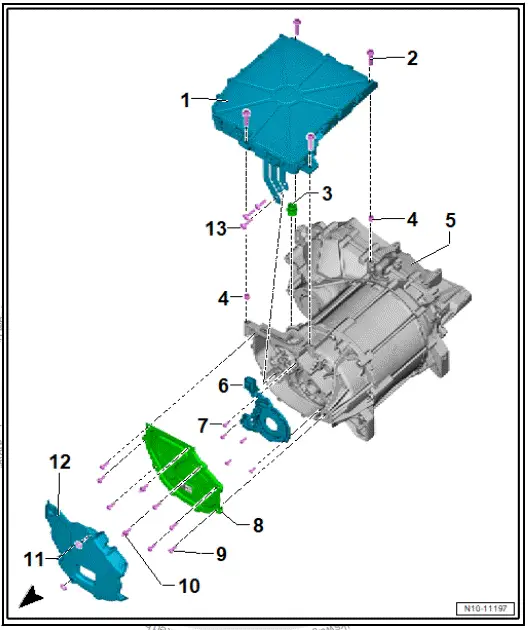 2
1
3
13
4
5
4
6
7
12
8
11
9
10
N10-11197