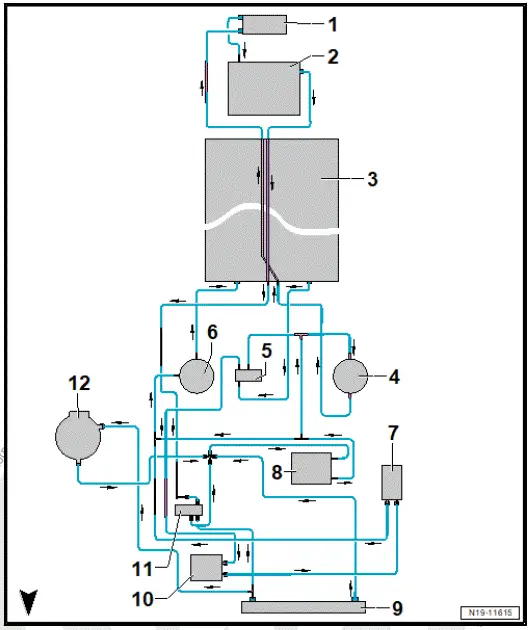 1
2
3
6
5
4
12
7
8
11
10
9
N19-11615