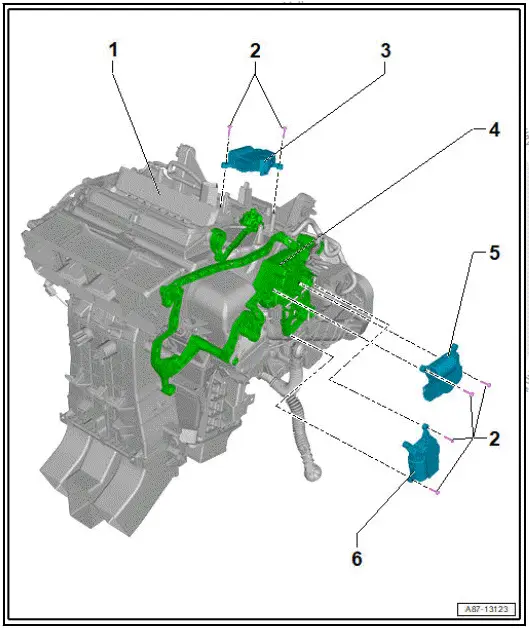 1
2
3
4
5
2
6
A87-13123