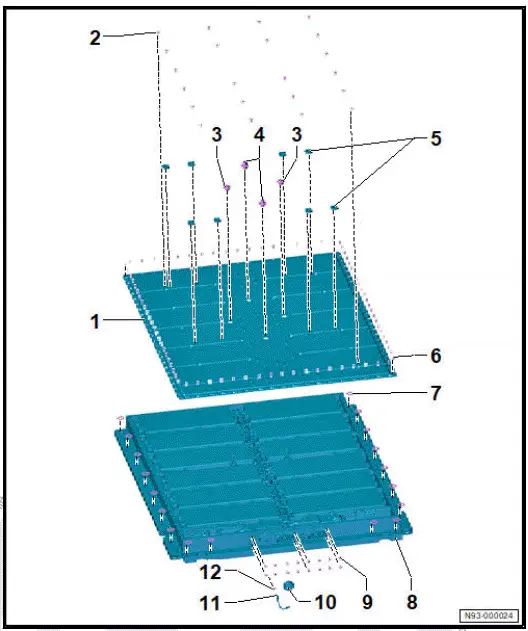 2
3
4
3
5
1
6
7
12
11
10
9
8
N93-000024