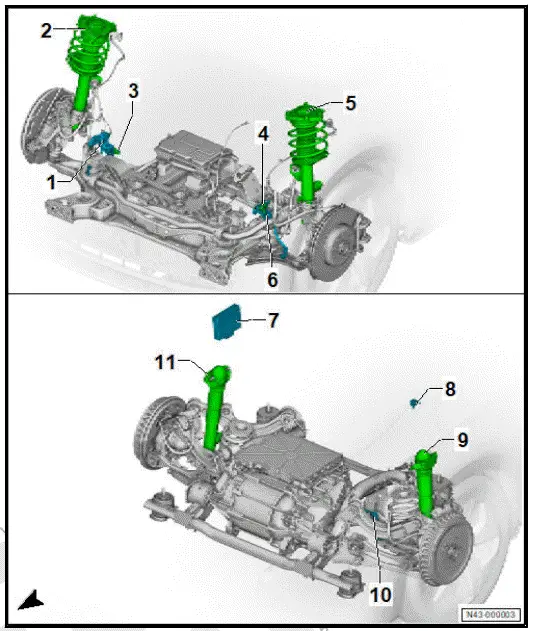 2
3
5
4
1
6
7
11
8
9
10
N43-000003