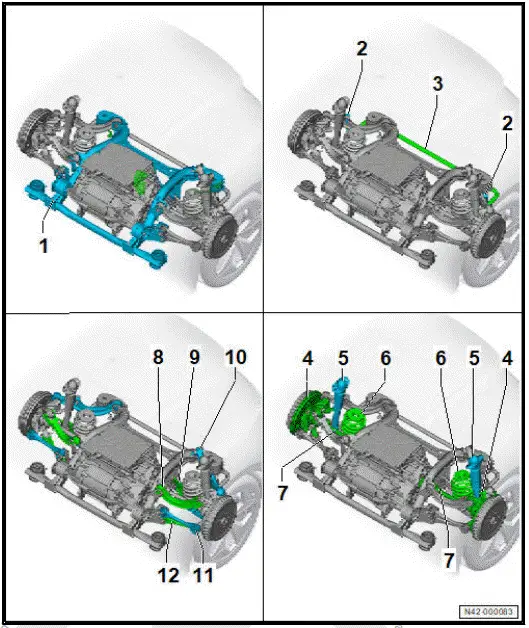 1

2
3
2

8
9
10
12
11

4
5
6
6
5
4
7
7

N42-000083